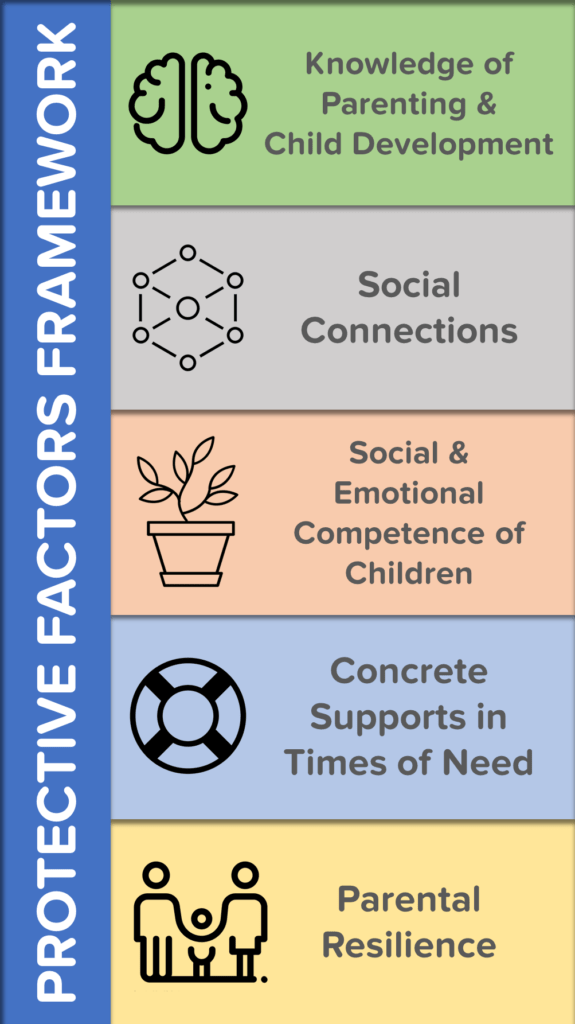 PROTECTIVE FACTORS FRAMEWORK

Knowledge of Parenting & Child Development

Social Connections

Social & Emotional Competence of Children

Concrete Supports in Times of Need

Parental Resilience